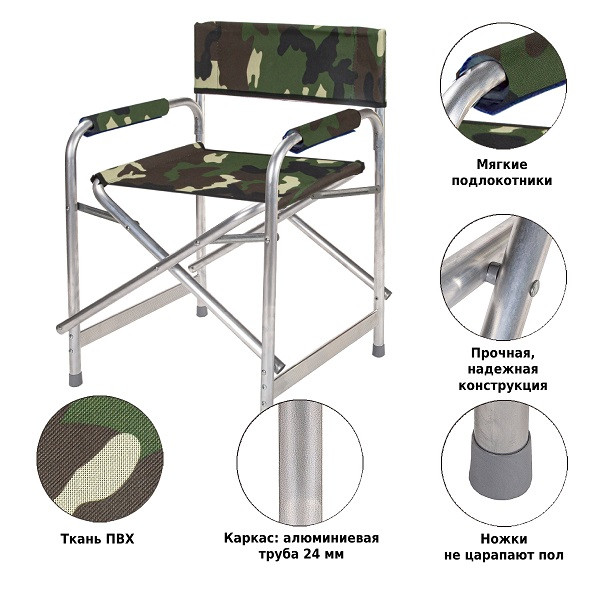 Мягкие подлокотники

Прочная, надежная конструкция

Ткань ПВХ

Каркас: алюминиевая труба 24 мм

Ножки не царапают пол